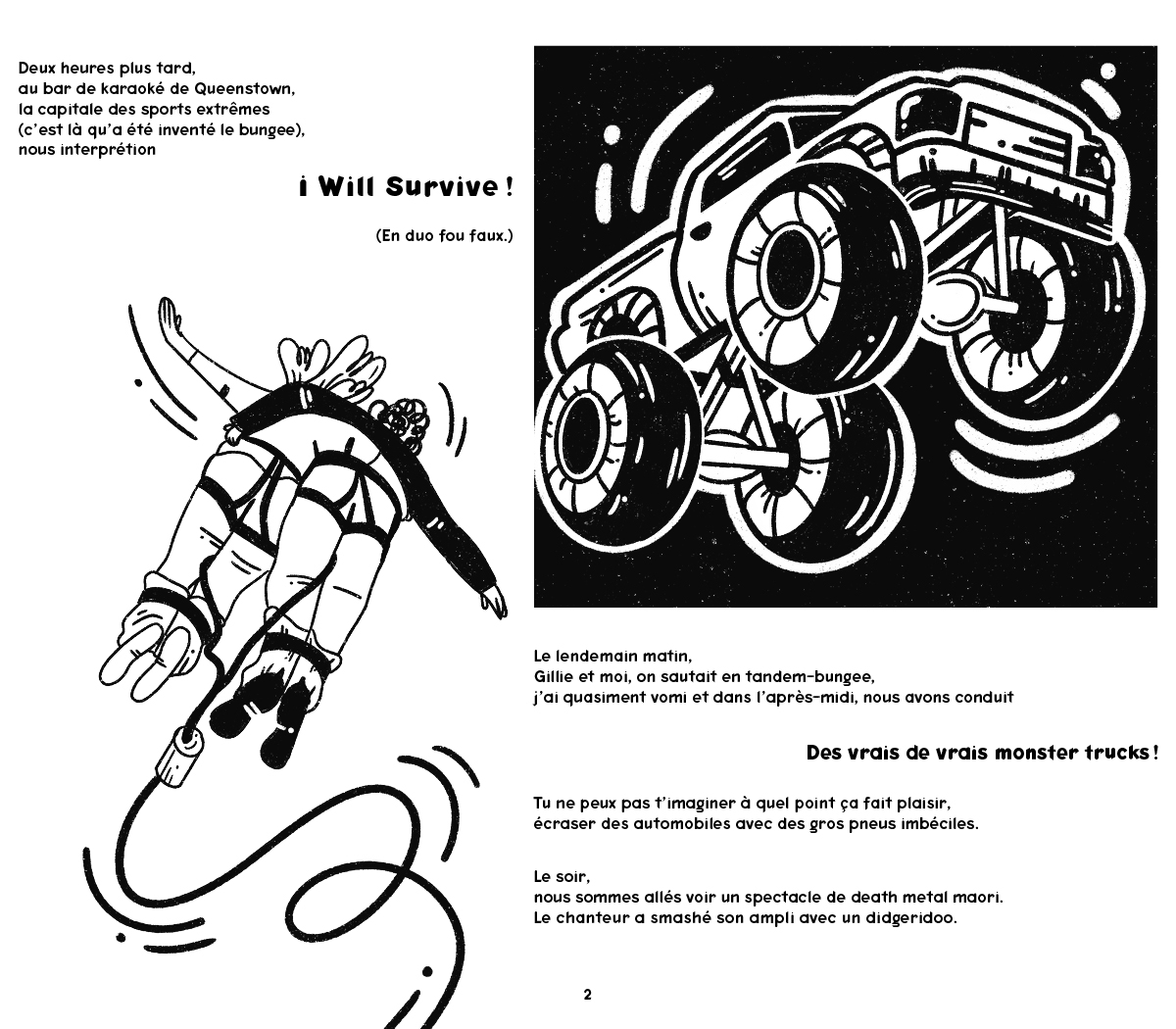 Deux heures plus tard, au bar de karaoké de Queenstown, la capitale des sports extrêmes (c'est là qu'a été inventé le bungee), nous interprétion

I Will Survive !

(En duo fou faux.)

Le lendemain matin, Gillie et moi, on sautait en tandem-bungee, j'ai quasiment vomi et dans l'après-midi, nous avons conduit

Des vrais de vrais monster trucks !

Tu ne peux pas t'imaginer à quel point ça fait plaisir, écraser des automobiles avec des gros pneus imbéciles.

Le soir, nous sommes allés voir un spectacle de death metal maori. Le chanteur a smashé son ampli avec un didgeridoo.

2